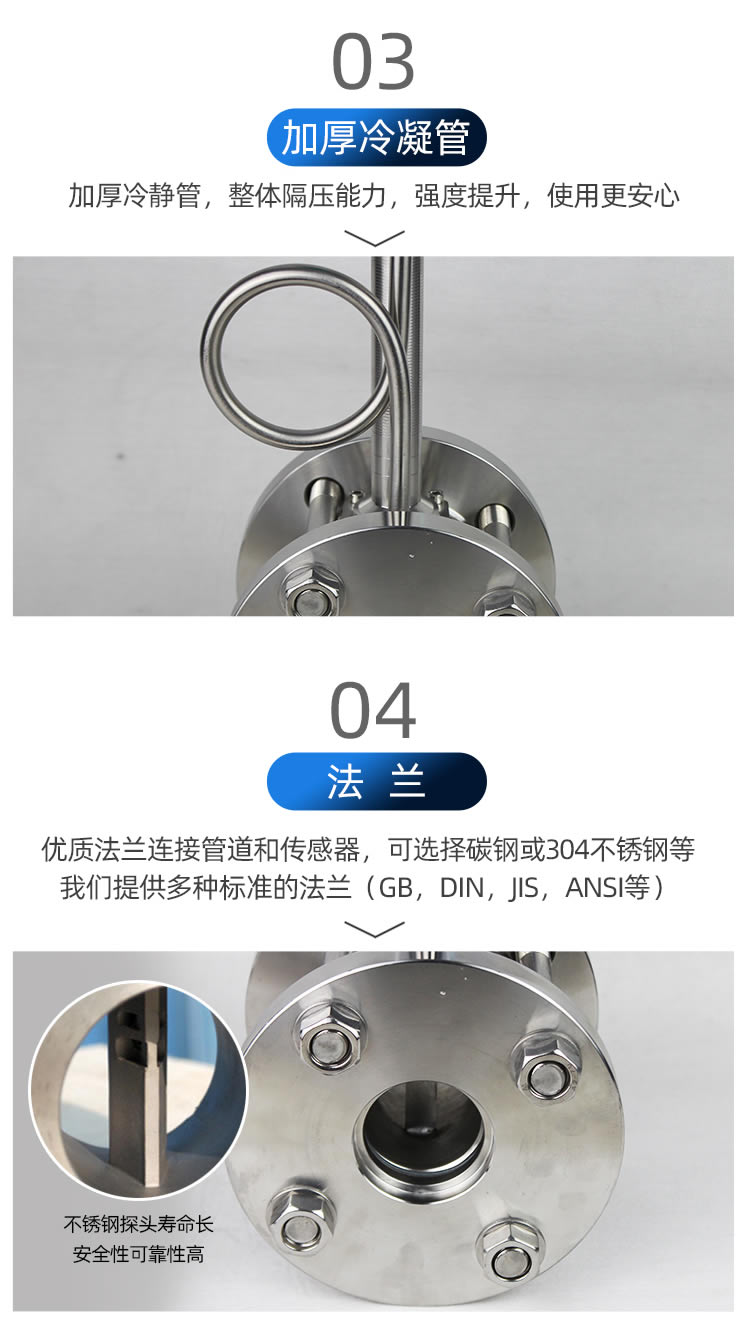 03

加厚冷凝管

加厚冷静管，整体隔压能力，强度提升，使用更安心

04

法 兰

优质法兰连接管道和传感器，可选择碳钢或304不锈钢等
我们提供多种标准的法兰（GB，DIN，JIS，ANSI等）

不锈钢探头寿命长
安全性可靠性高