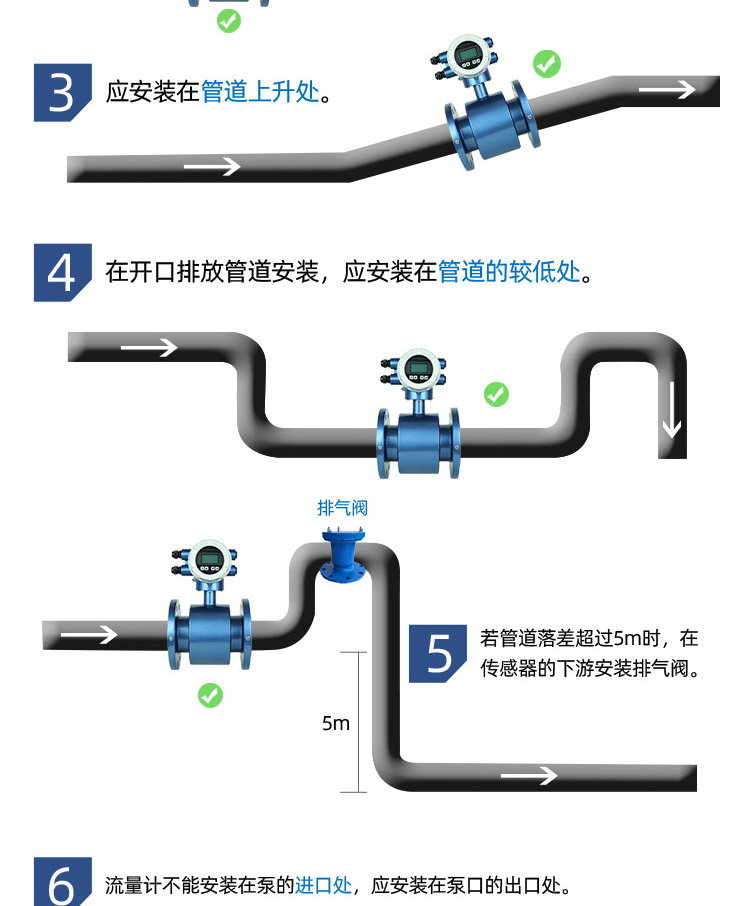 3 应安装在管道上升处。

4 在开口排放管道安装，应安装在管道的较低处。

排气阀

5 若管道落差超过5m时，在传感器的下游安装排气阀。

5m

6 流量计不能安装在泵的进口处，应安装在泵口的出口处。