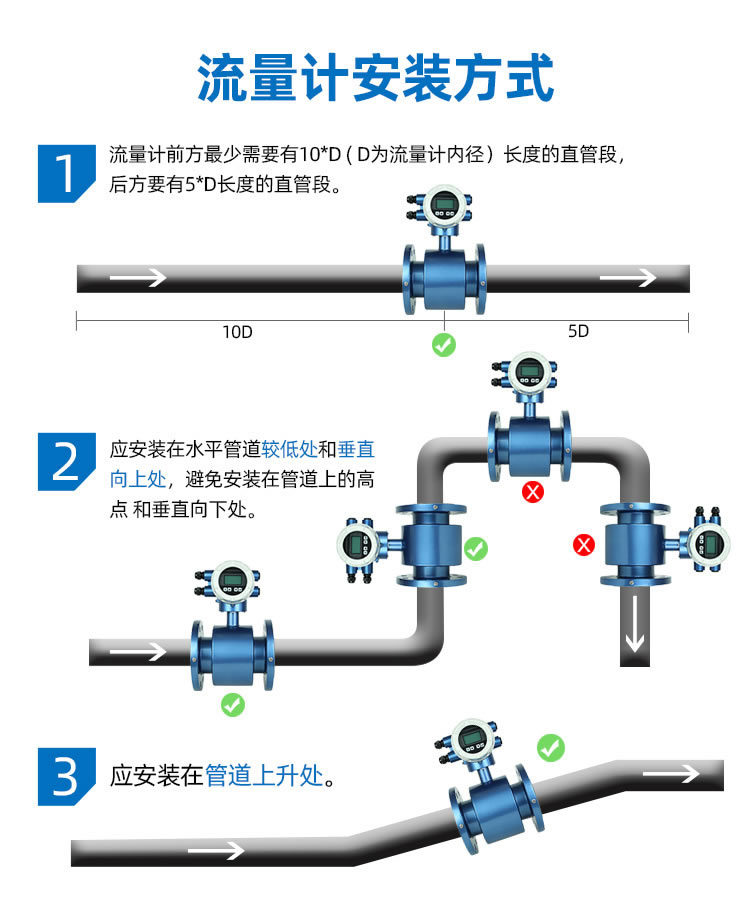 流量计安装方式

1

流量计前方最少需要有10*D（D为流量计内径）长度的直管段，后方要有5*D长度的直管段。

10D

5D

2

应安装在水平管道较低处和垂直向上处，避免安装在管道上的高点 和垂直向下处。

3

应安装在管道上升处。